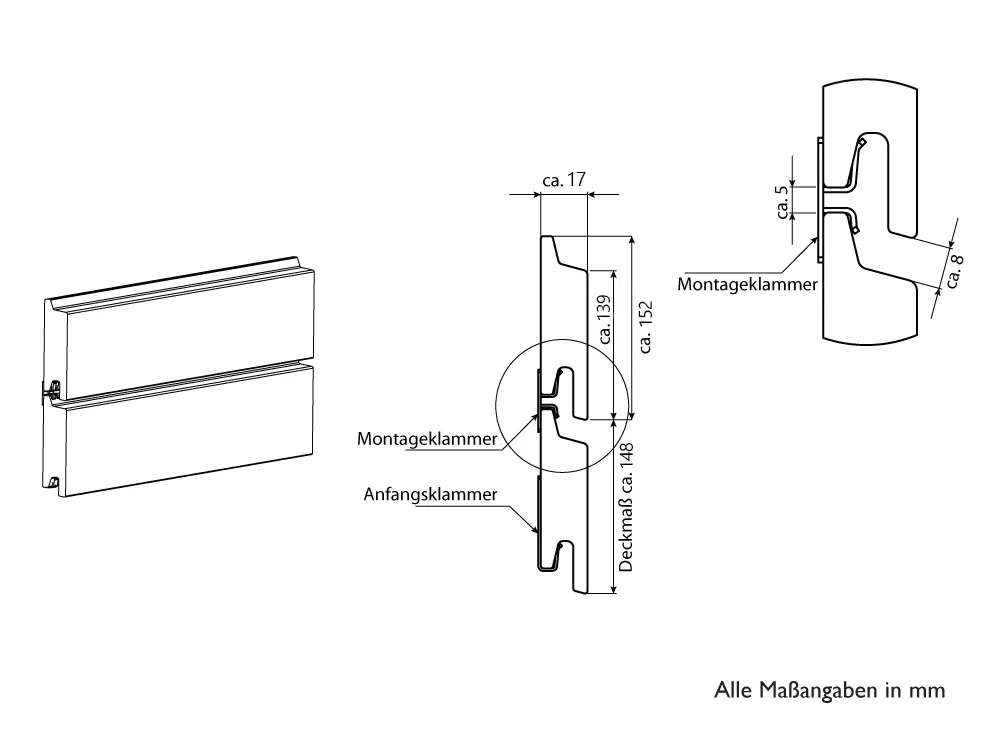 ca. 17

ca. 139

ca. 152

Montageklammer

Anfangsklammer

Deckmaß ca. 148

ca. 5

ca. 8

Montageklammer

Alle Maßangaben in mm